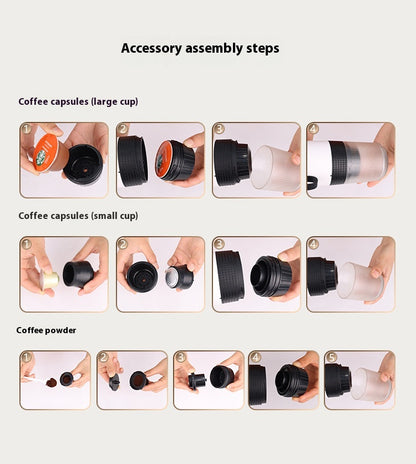 Accessory assembly steps

Coffee capsules (large cup)

1 2 3 4

Coffee capsules (small cup)

1 2 3 4

Coffee powder

1 2 3 4 5